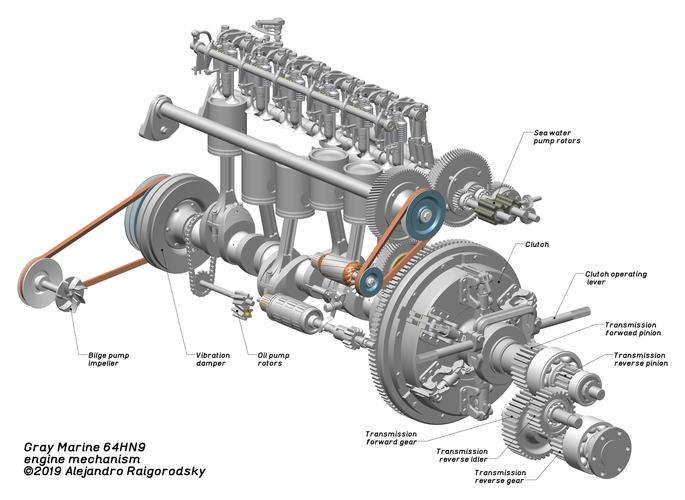 Sea water pump rotors

Clutch

Clutch operating lever

Transmission forwaed pinion

Transmission reverse pinion

Bilge pump impeller

Vibration damper

Oil pump rotors

Transmission forward gear

Transmission reverse idler

Transmission reverse gear

Gray Marine 64HN9 engine mechanism ©2019 Alejandro Raigorodsky