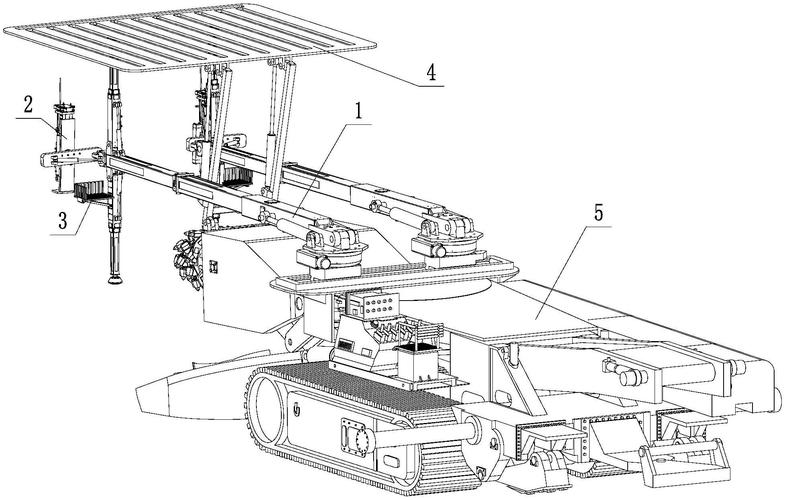 4
2
1
3
5