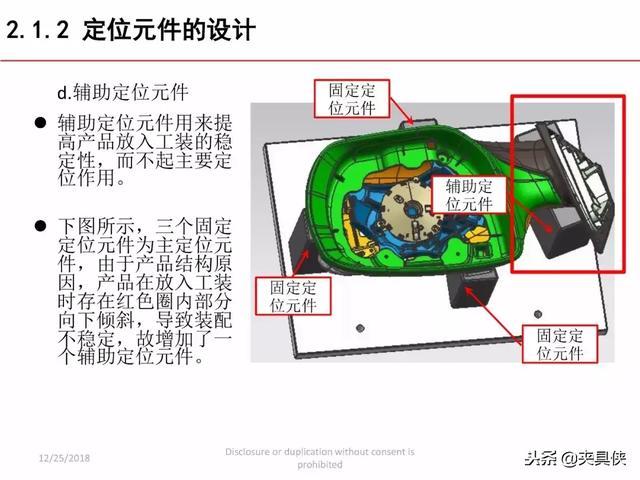 2.1.2 定位元件的设计

d.辅助定位元件

● 辅助定位元件用来提高产品放入工装的稳定性，而不起主要定位作用。

● 下图所示，三个固定定位元件为主定位元件，由于产品结构原因，产品在放入工装时存在红色圈内部分向下倾斜，导致装配不稳定，故增加了一个辅助定位元件。

固定定位元件

辅助定位元件

固定定位元件

固定定位元件

12/25/2018

Disclosure or duplication without consent is prohibited

头条 @夹具侠